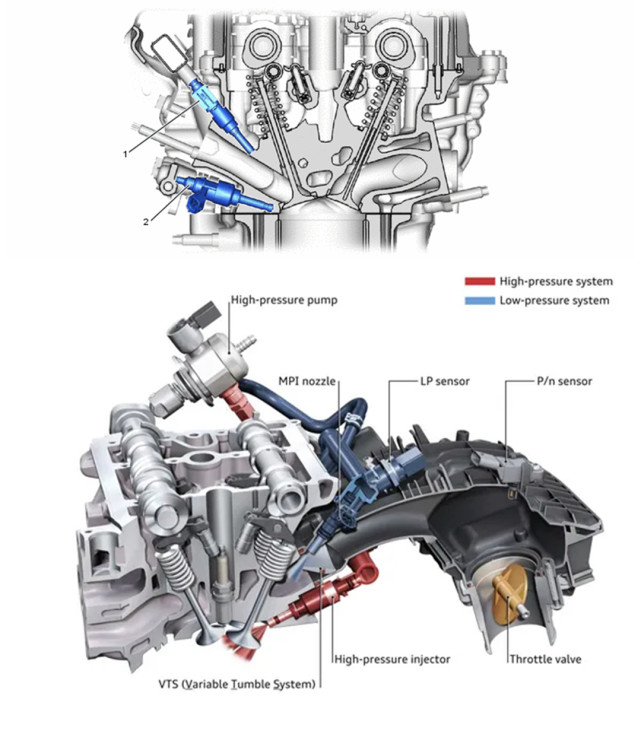 1

2

High-pressure system

Low-pressure system

High-pressure pump

MPI nozzle

LP sensor

P/n sensor

High-pressure injector

Throttle valve

VTS (Variable Tumble System)