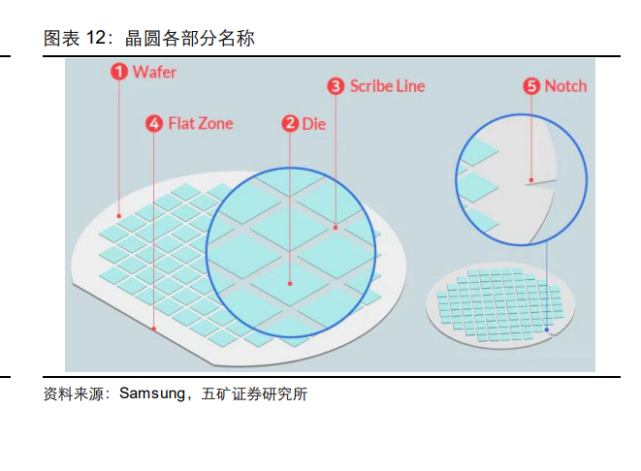 图表 12：晶圆各部分名称

1 Wafer

3 Scribe Line

5 Notch

4 Flat Zone

2 Die

资料来源：Samsung，五矿证券研究所