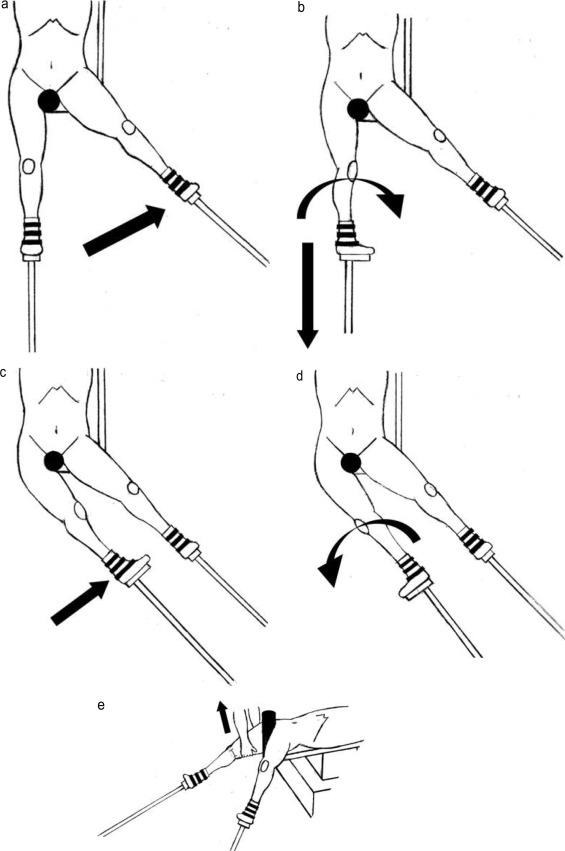 a

b

c

d

e