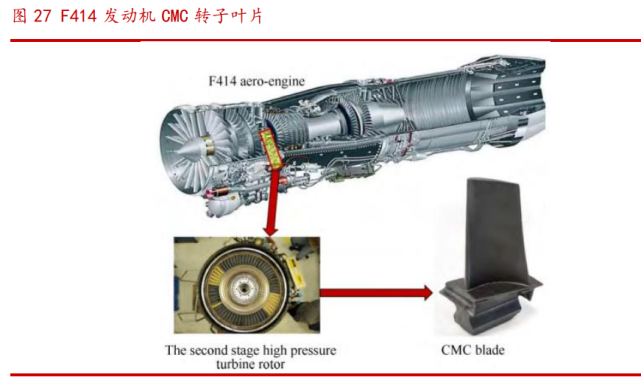 图 27 F414 发动机 CMC 转子叶片

F414 aero-engine

The second stage high pressure turbine rotor

CMC blade