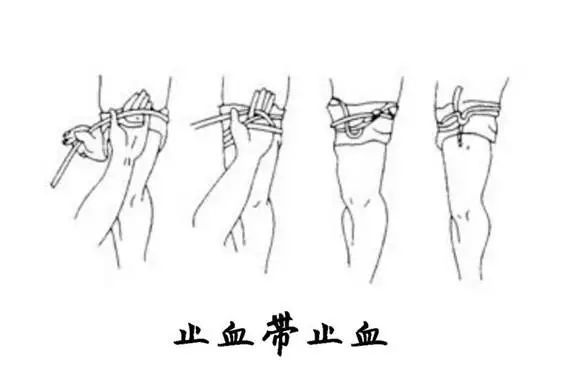 止血带止血