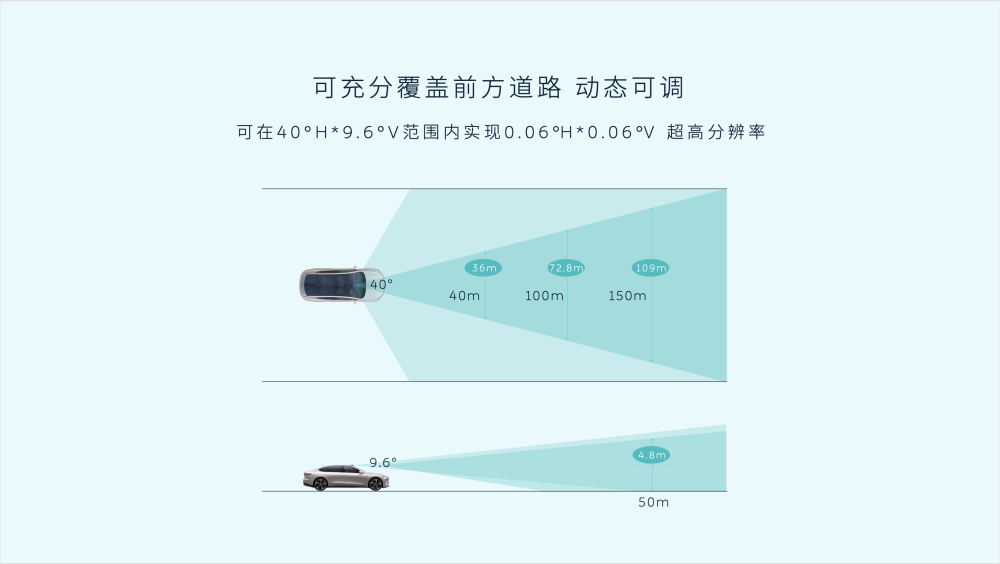 可充分覆盖前方道路 动态可调

可在40°H*9.6°V范围内实现0.06°H*0.06°V 超高分辨率

40°

36m

72.8m

109m

40m

100m

150m

9.6°

4.8m

50m