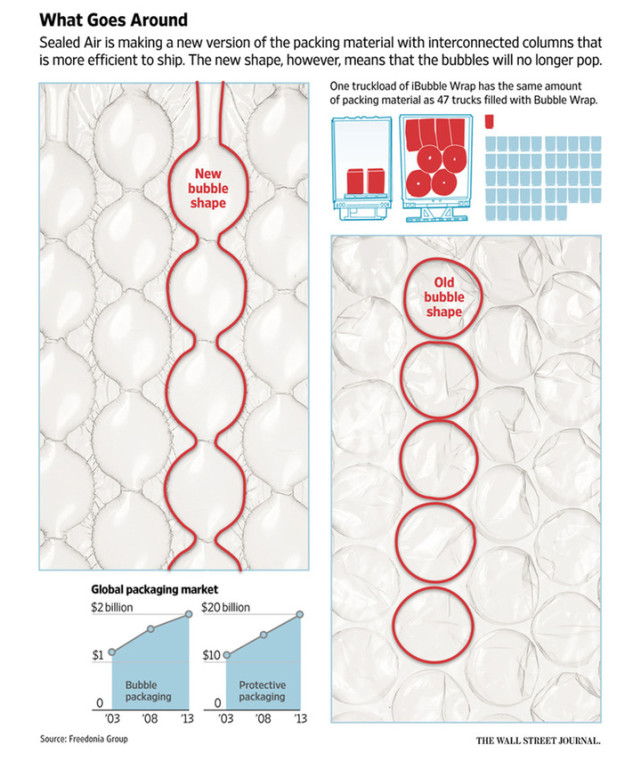 What Goes Around

Sealed Air is making a new version of the packing material with interconnected columns that is more efficient to ship. The new shape, however, means that the bubbles will no longer pop.

New bubble shape

One truckload of iBubble Wrap has the same amount of packing material as 47 trucks filled with Bubble Wrap.

Old bubble shape

Global packaging market

$2 billion

$1

0

Bubble packaging

'03 '08 '13

$20 billion

$10

0

Protective packaging

'03 '08 '13

Source: Freedonia Group

THE WALL STREET JOURNAL.