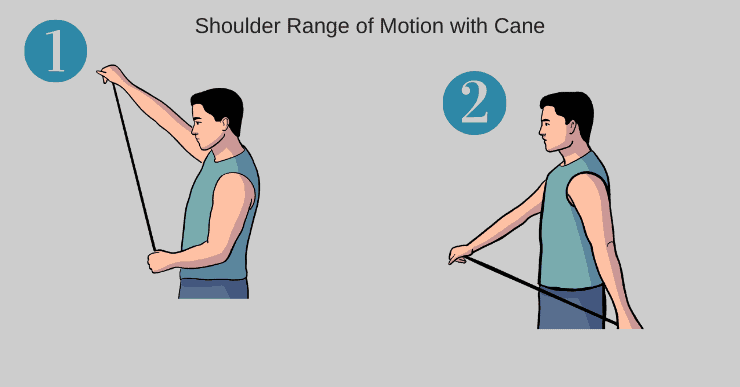 Shoulder Range of Motion with Cane

1

2