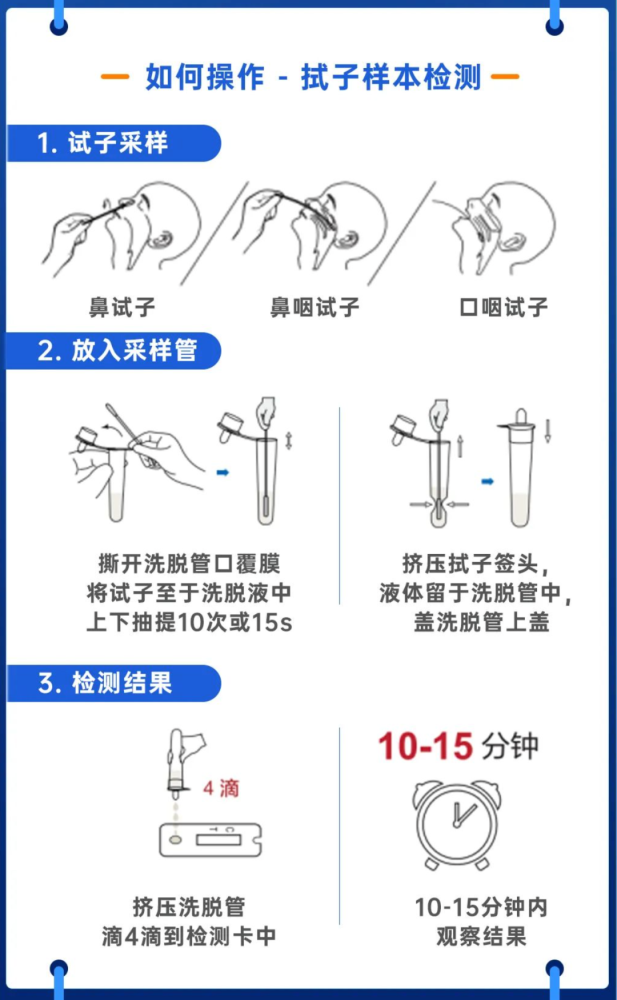 如何操作 - 拭子样本检测

1. 试子采样

鼻试子

鼻咽试子

口咽试子

2. 放入采样管

撕开洗脱管口覆膜
将试子至于洗脱液中
上下抽提10次或15s

挤压拭子签头，
液体留于洗脱管中，
盖洗脱管上盖

3. 检测结果

4 滴

T C

挤压洗脱管
滴4滴到检测卡中

10-15 分钟

10-15分钟内
观察结果