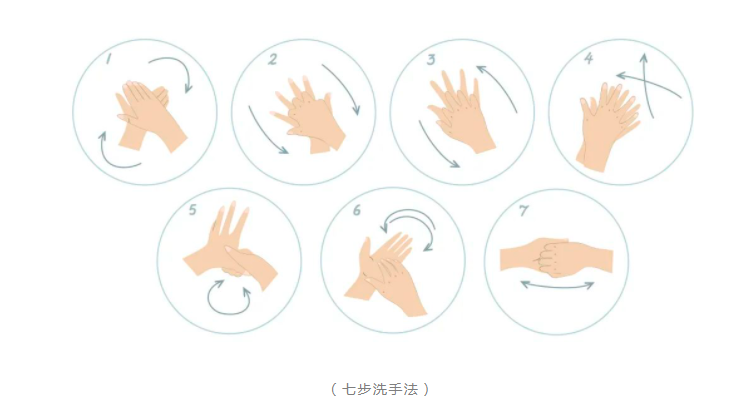 1

2

3

4

5

6

7

（七步洗手法）