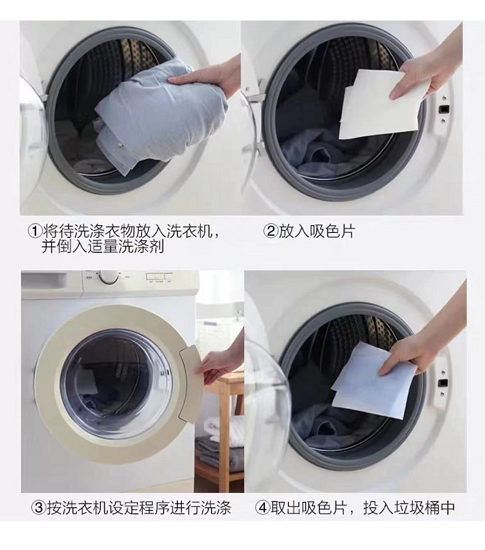 ①将待洗涤衣物放入洗衣机，并倒入适量洗涤剂

②放入吸色片

③按洗衣机设定程序进行洗涤

④取出吸色片，投入垃圾桶中