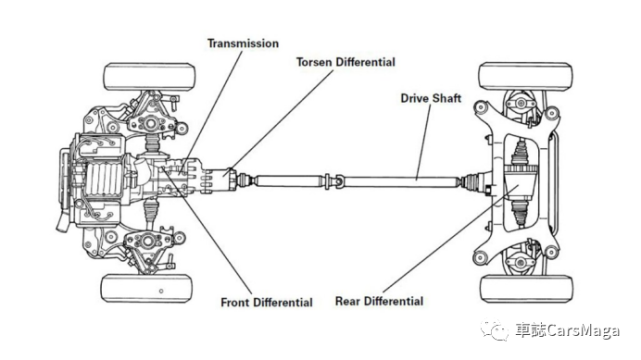 Transmission

Torsen Differential

Drive Shaft

Front Differential

Rear Differential

車誌CarsMaga