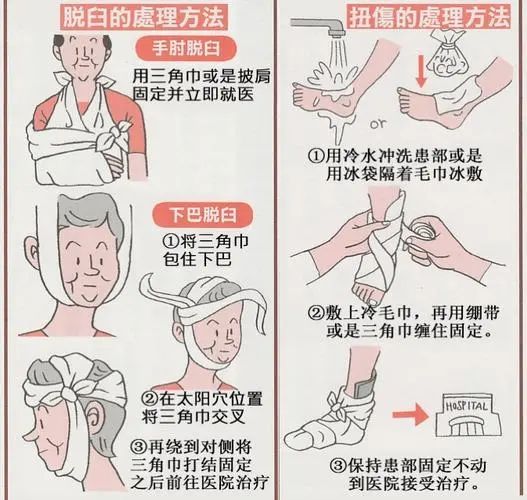 脱臼的處理方法

手肘脱臼

用三角巾或是披肩固定并立即就医

下巴脱臼

①将三角巾包住下巴

②在太阳穴位置将三角巾交叉

③再绕到对侧将三角巾打结固定之后前往医院治疗

扭傷的處理方法

ICE

or

①用冷水冲洗患部或是用冰袋隔着毛巾冰敷

②敷上冷毛巾，再用绷带或是三角巾缠住固定。

HOSPITAL

③保持患部固定不动到医院接受治疗。