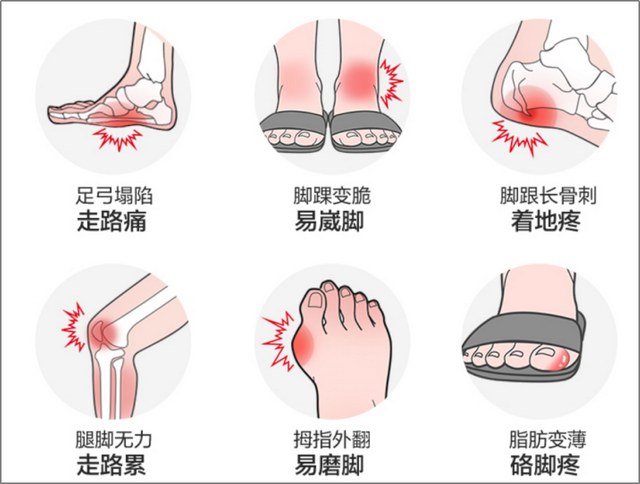 足弓塌陷
走路痛

脚踝变脆
易崴脚

脚跟长骨刺
着地疼

腿脚无力
走路累

拇指外翻
易磨脚

脂肪变薄
硌脚疼