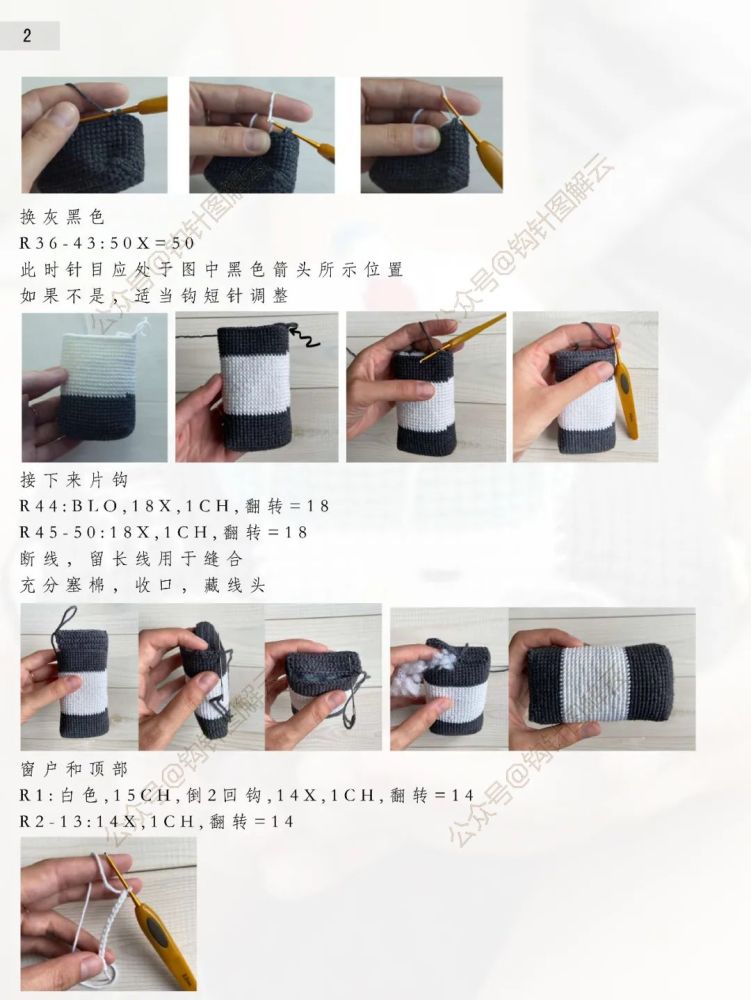 2

换灰黑色
R36-43:50X=50
此时针目应处于图中黑色箭头所示位置
如果不是，适当钩短针调整

接下来片钩
R44:BLO,18X,1CH,翻转=18
R45-50:18X,1CH,翻转=18
断线，留长线用于缝合
充分塞棉，收口，藏线头

窗户和顶部
R1:白色,15CH,倒2回钩,14X,1CH,翻转=14
R2-13:14X,1CH,翻转=14

公众号@钩针图解云
公众号@钩针图解云
公众号@钩针图解云
公众号@钩针图解云