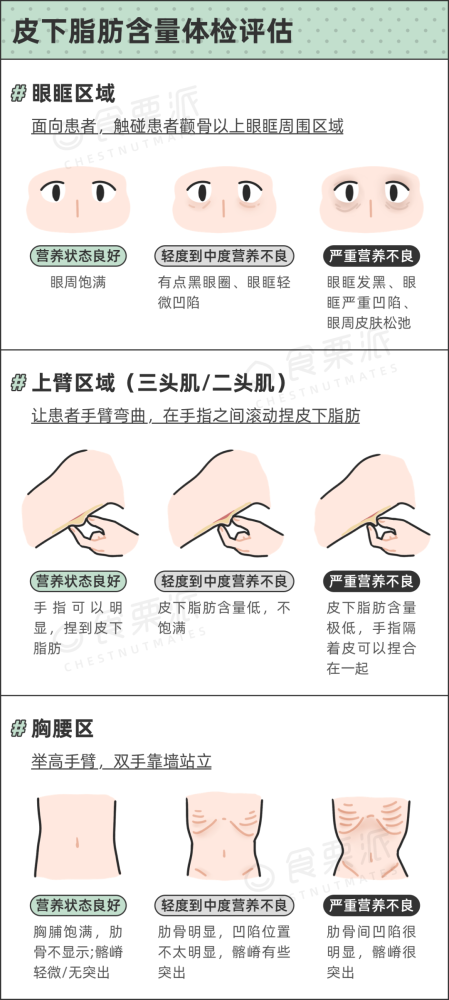 皮下脂肪含量体检评估

# 眼眶区域

面向患者，触碰患者颧骨以上眼眶周围区域

营养状态良好

眼周饱满

轻度到中度营养不良

有点黑眼圈、眼眶轻微凹陷

严重营养不良

眼眶发黑、眼眶严重凹陷、眼周皮肤松弛

# 上臂区域（三头肌/二头肌）

让患者手臂弯曲，在手指之间滚动捏皮下脂肪

营养状态良好

手指可以明显，捏到皮下脂肪

轻度到中度营养不良

皮下脂肪含量低，不饱满

严重营养不良

皮下脂肪含量极低，手指隔着皮可以捏合在一起

# 胸腰区

举高手臂，双手靠墙站立

营养状态良好

胸脯饱满，肋骨不显示；髂嵴轻微/无突出

轻度到中度营养不良

肋骨明显，凹陷位置不太明显，髂嵴有些突出

严重营养不良

肋骨间凹陷很明显，髂嵴很突出

食栗派 CHESTNUTMATES