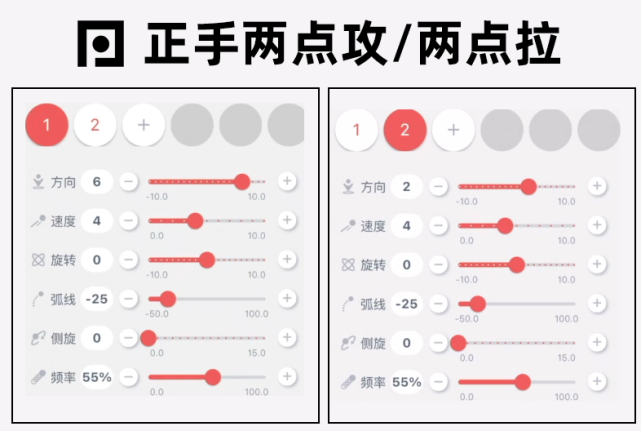 正手两点攻/两点拉

1 2 +

方向 6 − + -10.0 10.0
速度 4 − + 0.0 10.0
旋转 0 − + -10.0 10.0
弧线 -25 − + -50.0 100.0
侧旋 0 − + 0.0 15.0
频率 55% − + 0.0 100.0

1 2 +

方向 2 − + -10.0 10.0
速度 4 − + 0.0 10.0
旋转 0 − + -10.0 10.0
弧线 -25 − + -50.0 100.0
侧旋 0 − + 0.0 15.0
频率 55% − + 0.0 100.0