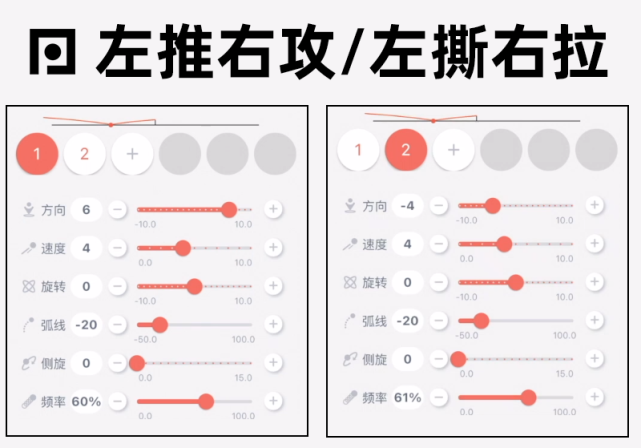 左推右攻/左撕右拉

1 2 +

方向 6 − + -10.0 10.0
速度 4 − + 0.0 10.0
旋转 0 − + -10.0 10.0
弧线 -20 − + -50.0 100.0
侧旋 0 − + 0.0 15.0
频率 60% − + 0.0 100.0

1 2 +

方向 -4 − + -10.0 10.0
速度 4 − + 0.0 10.0
旋转 0 − + -10.0 10.0
弧线 -20 − + -50.0 100.0
侧旋 0 − + 0.0 15.0
频率 61% − + 0.0 100.0