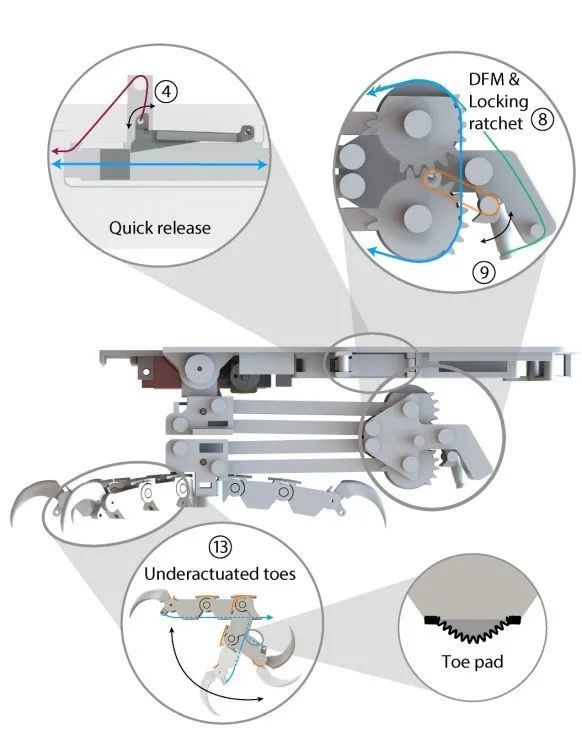 ④

Quick release

DFM & Locking ratchet ⑧

⑨

⑬

Underactuated toes

Toe pad