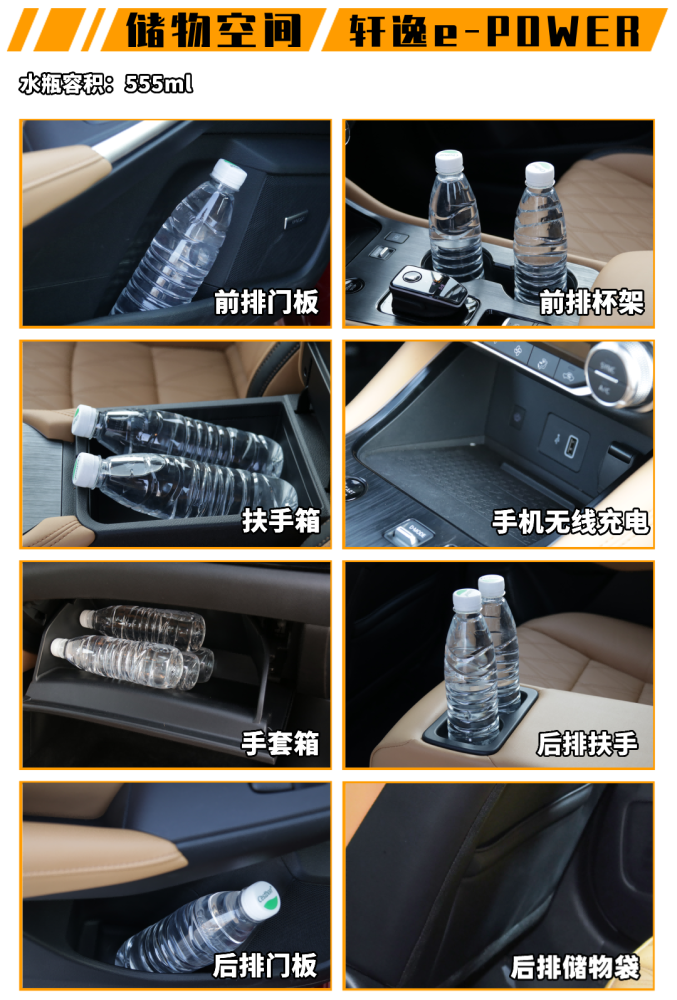 储物空间 轩逸e-POWER

水瓶容积：555ml

前排门板

前排杯架

扶手箱

手机无线充电

手套箱

后排扶手

后排门板

后排储物袋