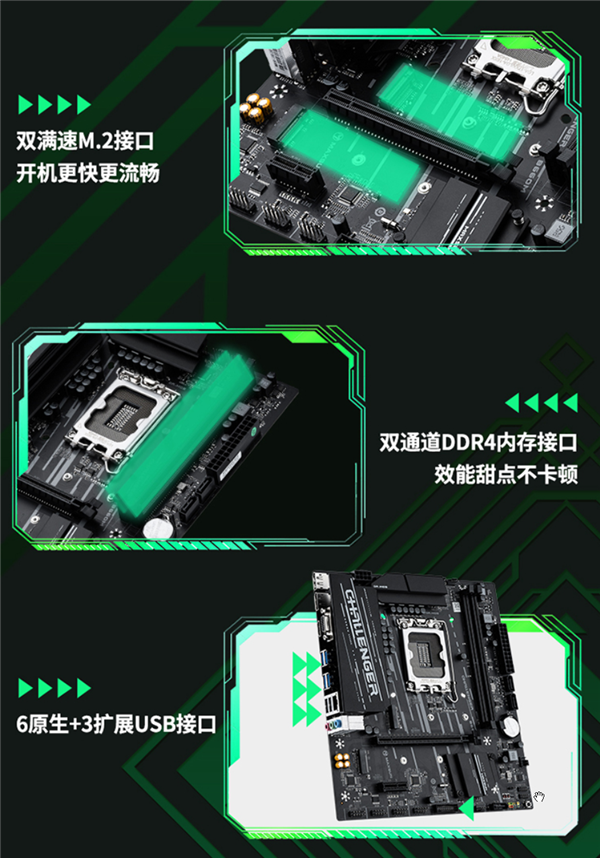 双满速M.2接口
开机更快更流畅

双通道DDR4内存接口
效能甜点不卡顿

6原生+3扩展USB接口

CHALLENGER