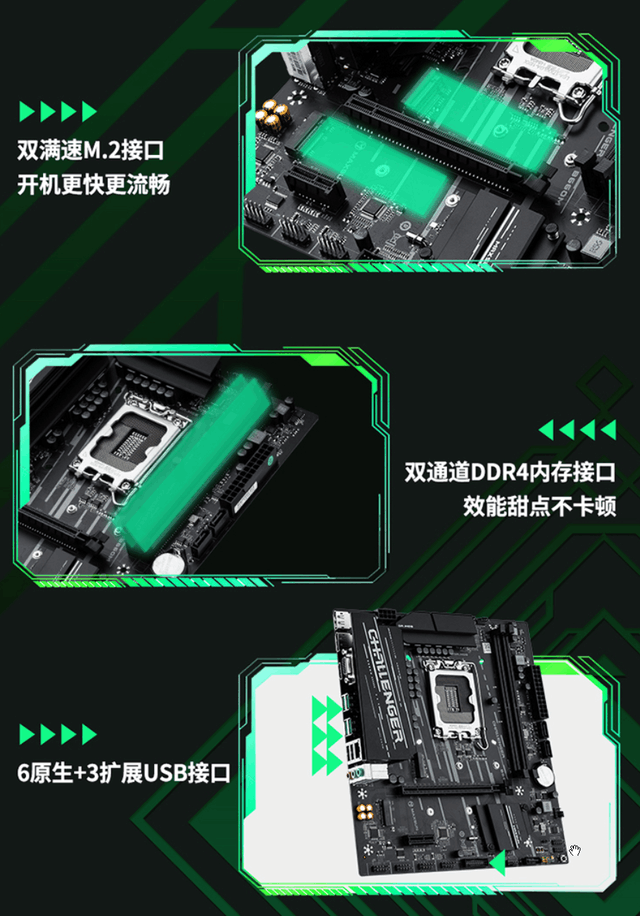 双满速M.2接口
开机更快更流畅

双通道DDR4内存接口
效能甜点不卡顿

6原生+3扩展USB接口

CHALLENGER