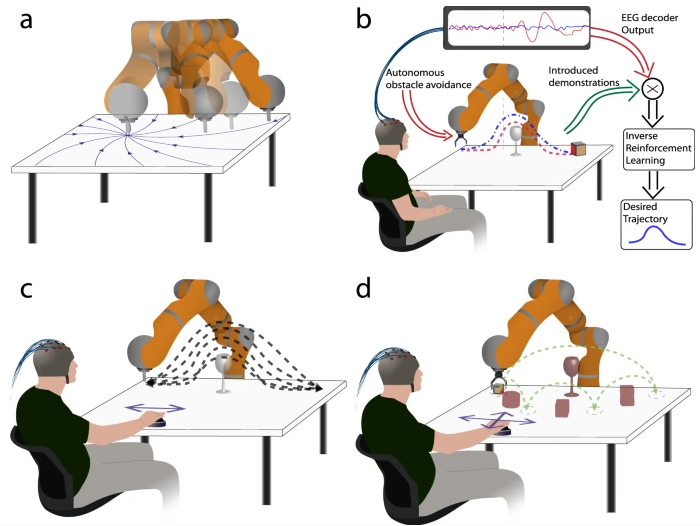 a

b

EEG decoder Output

Autonomous obstacle avoidance

Introduced demonstrations

Inverse Reinforcement Learning

Desired Trajectory

c

d