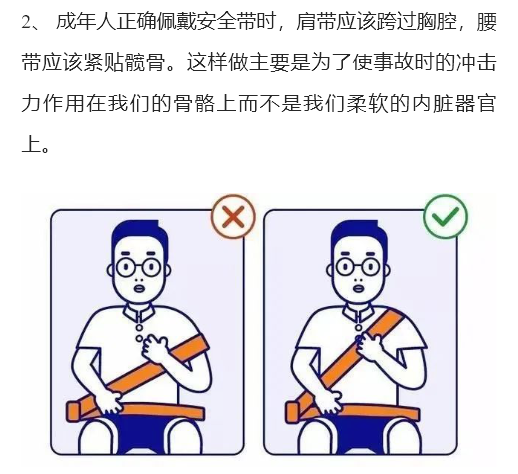 2、 成年人正确佩戴安全带时，肩带应该跨过胸腔，腰带应该紧贴髋骨。这样做主要是为了使事故时的冲击力作用在我们的骨骼上而不是我们柔软的内脏器官上。