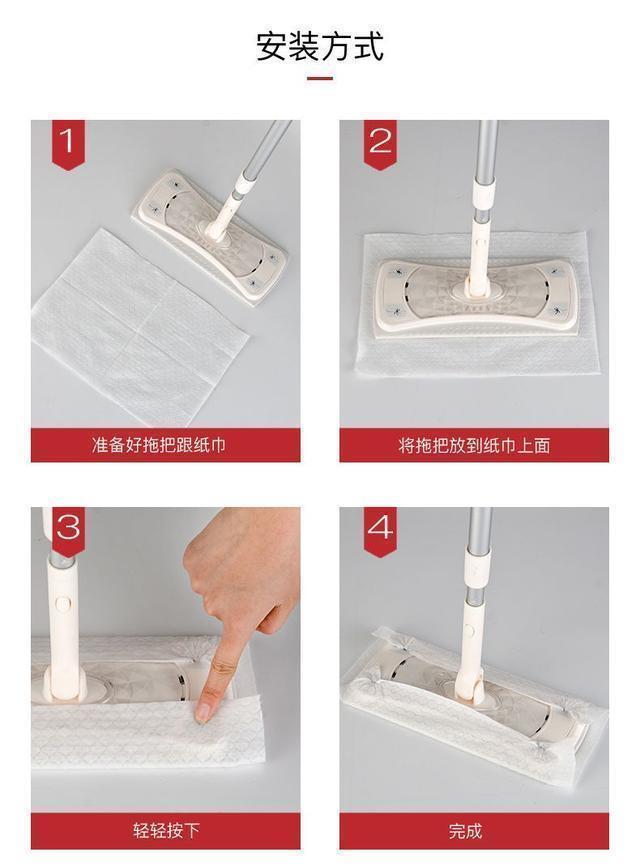 安装方式

1

准备好拖把跟纸巾

2

将拖把放到纸巾上面

3

轻轻按下

4

完成