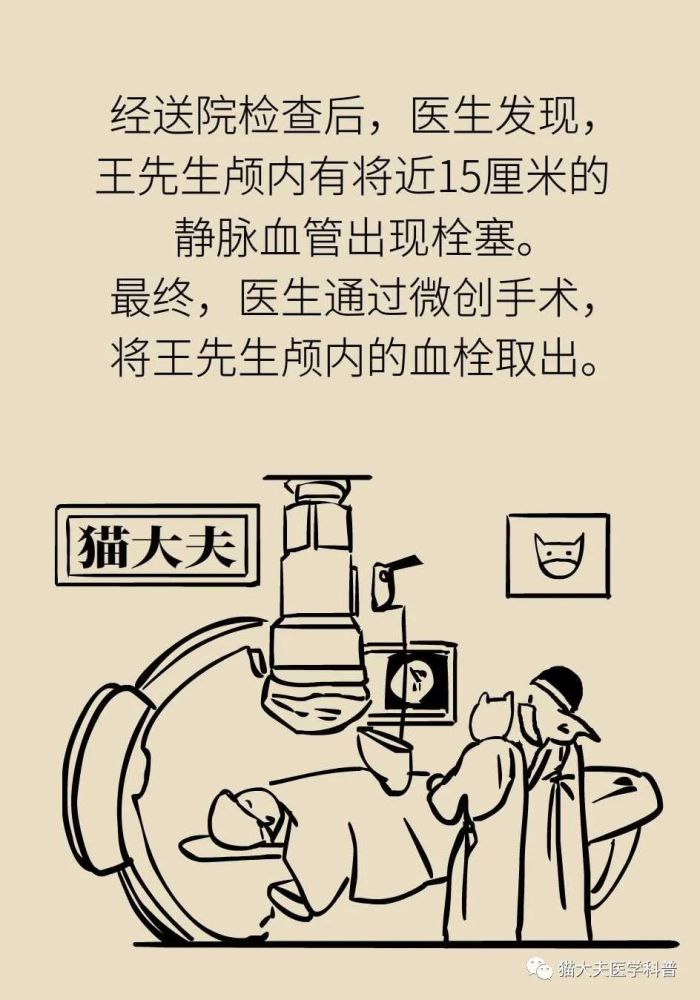 经送院检查后，医生发现，王先生颅内有将近15厘米的静脉血管出现栓塞。
最终，医生通过微创手术，将王先生颅内的血栓取出。

猫大夫

猫大夫医学科普