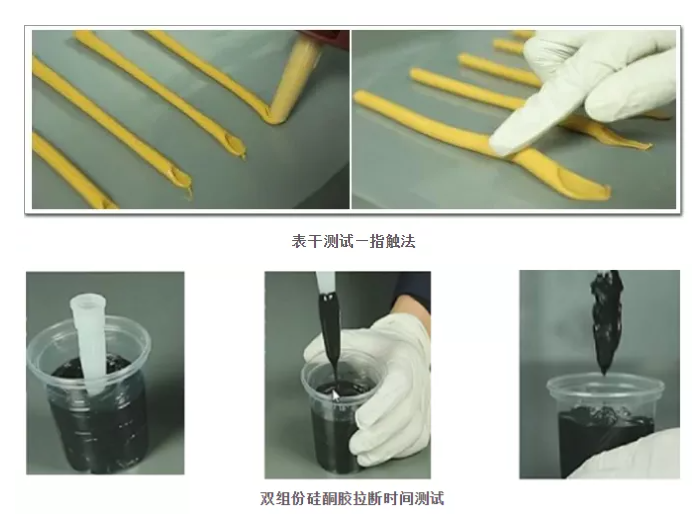 表干测试一指触法

双组份硅酮胶拉断时间测试