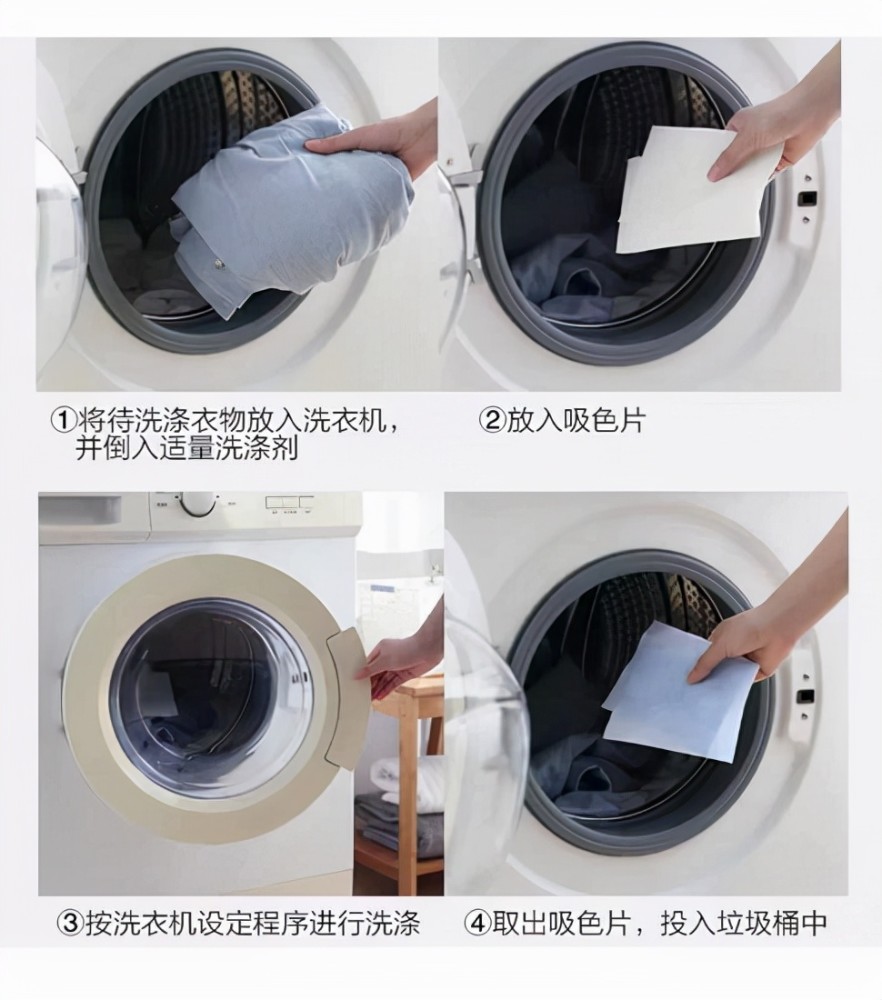 ①将待洗涤衣物放入洗衣机，并倒入适量洗涤剂

②放入吸色片

③按洗衣机设定程序进行洗涤

④取出吸色片，投入垃圾桶中