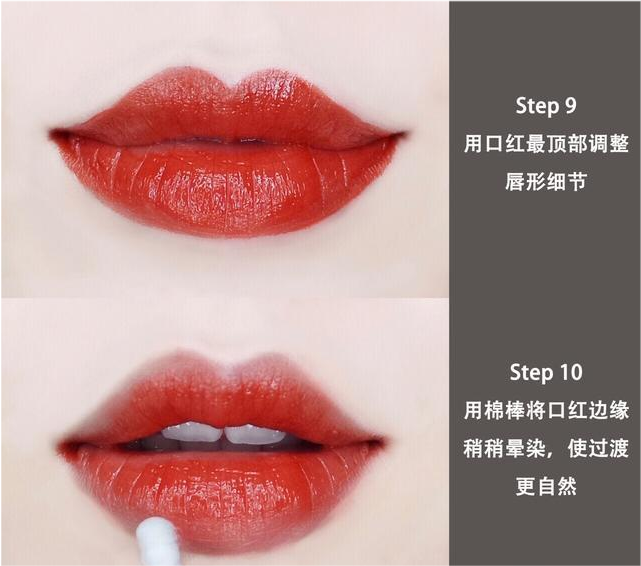 Step 9
用口红最顶部调整唇形细节

Step 10
用棉棒将口红边缘稍稍晕染，使过渡更自然