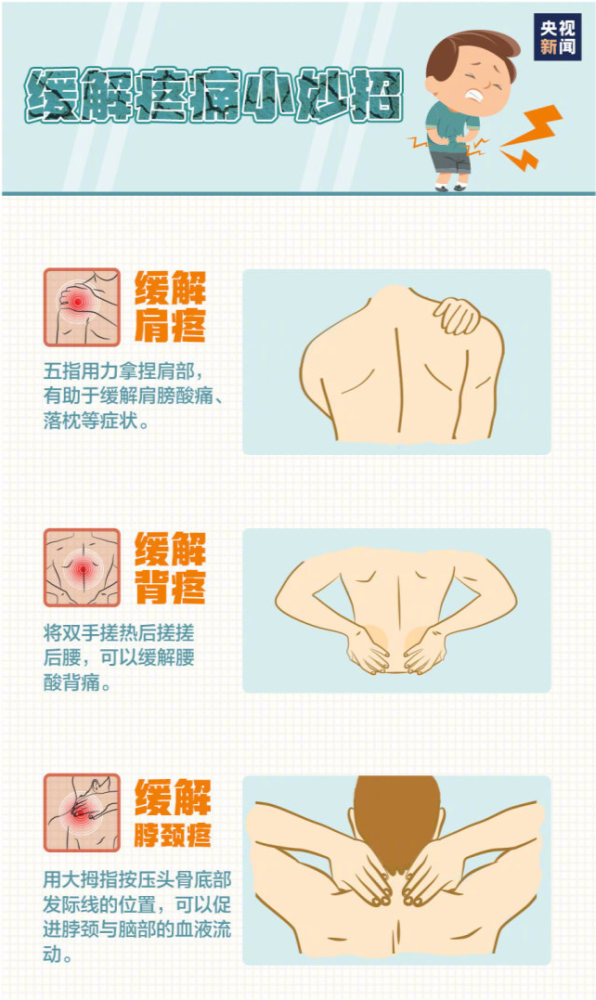 央视新闻

缓解疼痛小妙招

缓解肩疼

五指用力拿捏肩部，有助于缓解肩膀酸痛、落枕等症状。

缓解背疼

将双手搓热后搓搓后腰，可以缓解腰酸背痛。

缓解脖颈疼

用大拇指按压头骨底部发际线的位置，可以促进脖颈与脑部的血液流动。