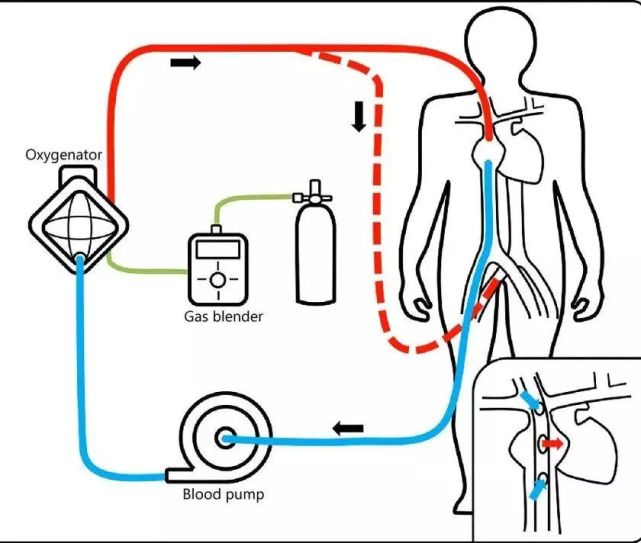 Oxygenator

Gas blender

Blood pump