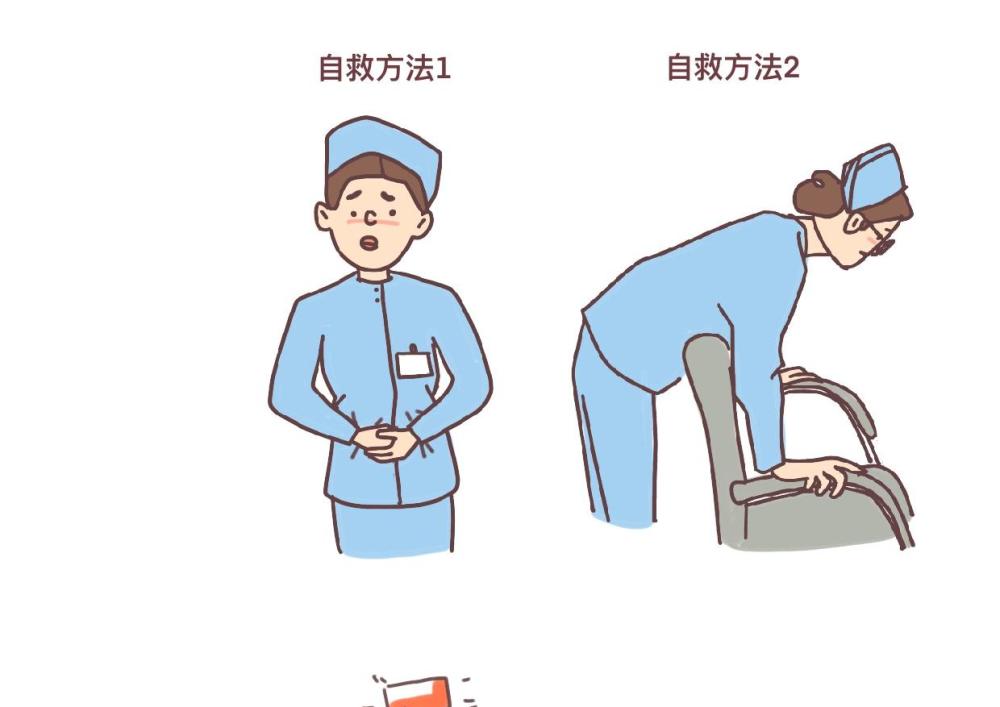 自救方法1

自救方法2