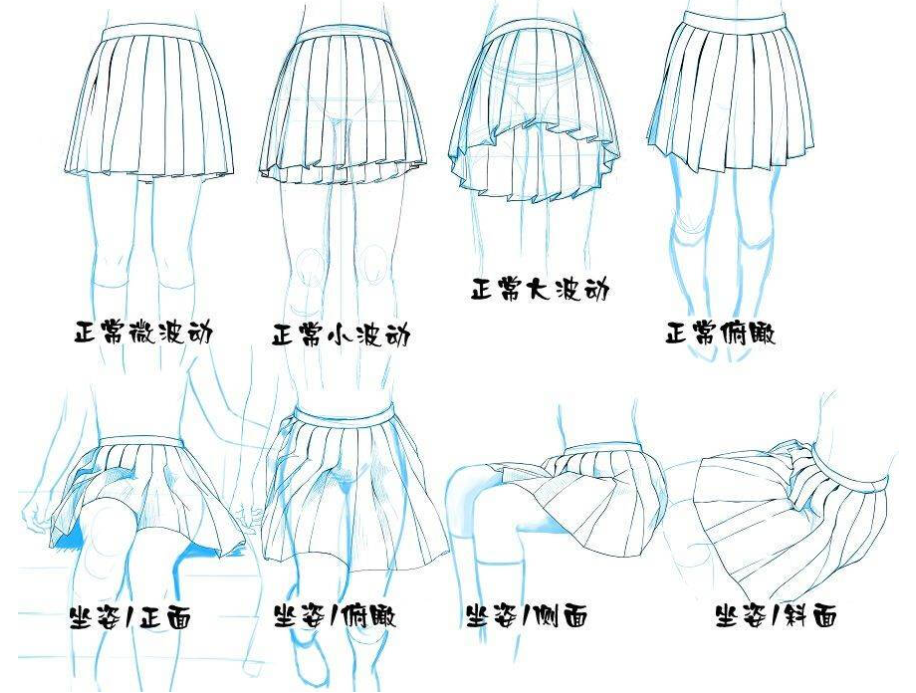 正常微波动

正常小波动

正常大波动

正常俯瞰

坐姿/正面

坐姿/俯瞰

坐姿/侧面

坐姿/斜面