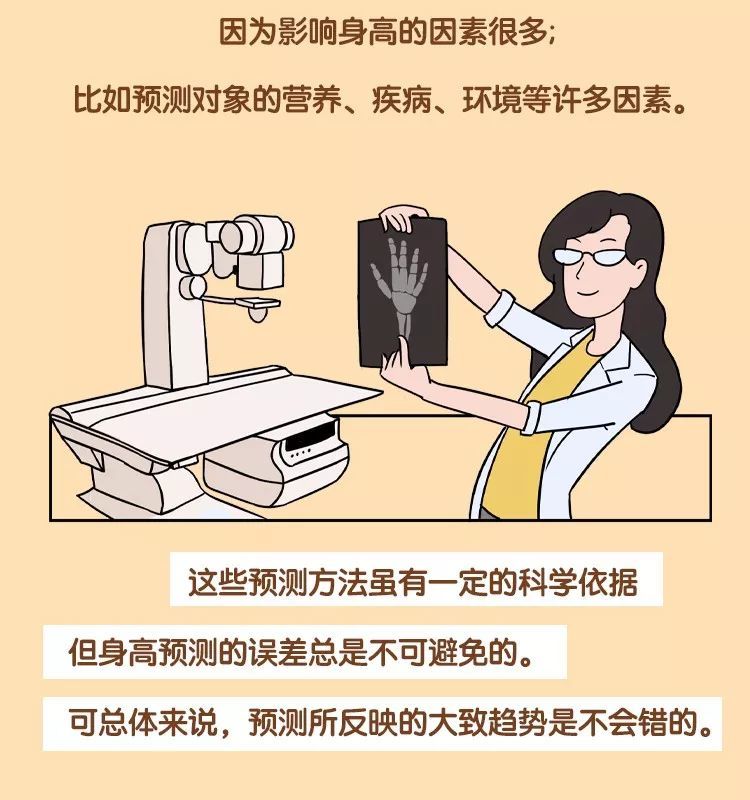 因为影响身高的因素很多;

比如预测对象的营养、疾病、环境等许多因素。

这些预测方法虽有一定的科学依据

但身高预测的误差总是不可避免的。

可总体来说，预测所反映的大致趋势是不会错的。