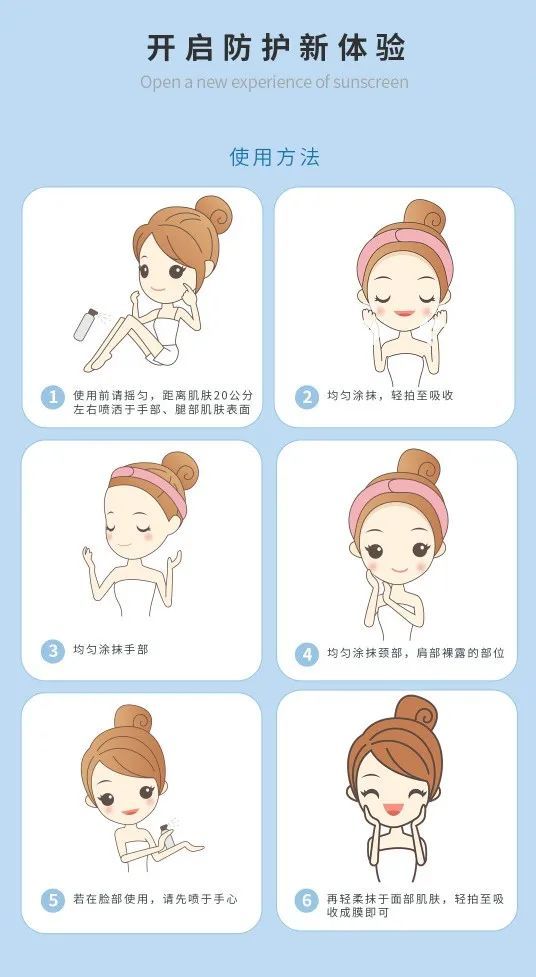 开启防护新体验

Open a new experience of sunscreen

使用方法

1 使用前请摇匀，距离肌肤20公分左右喷洒于手部、腿部肌肤表面

2 均匀涂抹，轻拍至吸收

3 均匀涂抹手部

4 均匀涂抹颈部，肩部裸露的部位

5 若在脸部使用，请先喷于手心

6 再轻柔抹于面部肌肤，轻拍至吸收成膜即可