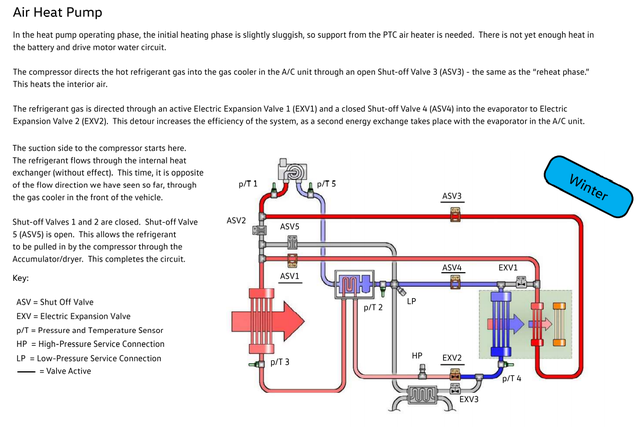 Air Heat Pump

In the heat pump operating phase, the initial heating phase is slightly sluggish, so support from the PTC air heater is needed. There is not yet enough heat in the battery and drive motor water circuit.

The compressor directs the hot refrigerant gas into the gas cooler in the A/C unit through an open Shut-off Valve 3 (ASV3) - the same as the "reheat phase." This heats the interior air.

The refrigerant gas is directed through an active Electric Expansion Valve 1 (EXV1) and a closed Shut-off Valve 4 (ASV4) into the evaporator to Electric Expansion Valve 2 (EXV2). This detour increases the efficiency of the system, as a second energy exchange takes place with the evaporator in the A/C unit.

The suction side to the compressor starts here. The refrigerant flows through the internal heat exchanger (without effect). This time, it is opposite of the flow direction we have seen so far, through the gas cooler in the front of the vehicle.

Shut-off Valves 1 and 2 are closed. Shut-off Valve 5 (ASV5) is open. This allows the refrigerant to be pulled in by the compressor through the Accumulator/dryer. This completes the circuit.

Key:

ASV = Shut Off Valve
EXV = Electric Expansion Valve
p/T = Pressure and Temperature Sensor
HP = High-Pressure Service Connection
LP = Low-Pressure Service Connection
—— = Valve Active

Winter

p/T 1
p/T 5
ASV3
ASV2
ASV5
ASV1
ASV4
EXV1
p/T 2
LP
HP
EXV2
p/T 3
p/T 4
EXV3