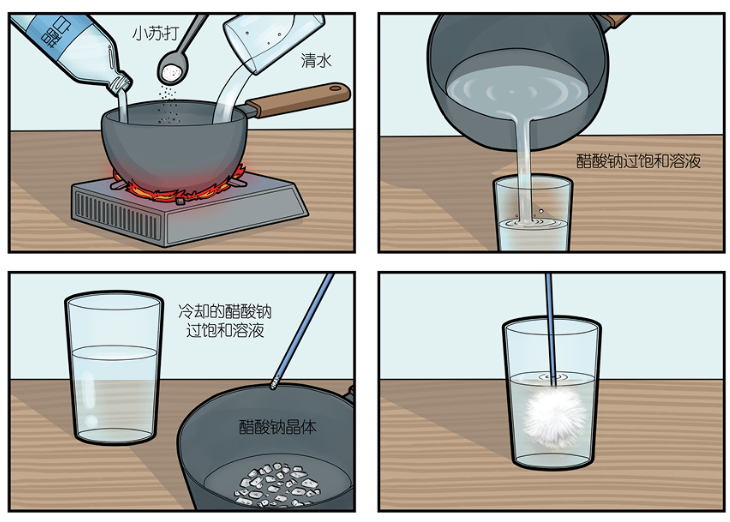 白醋

小苏打

清水

醋酸钠过饱和溶液

冷却的醋酸钠过饱和溶液

醋酸钠晶体