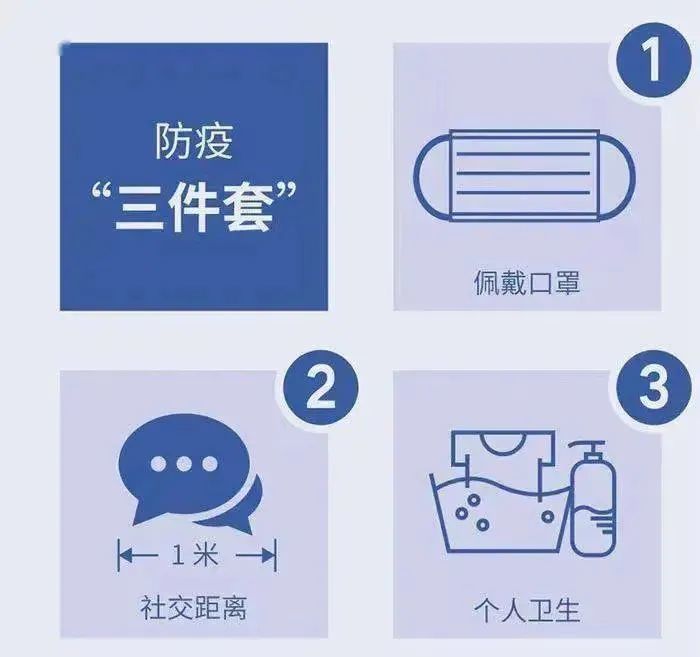 防疫
“三件套”

1
佩戴口罩

2
1米
社交距离

3
个人卫生