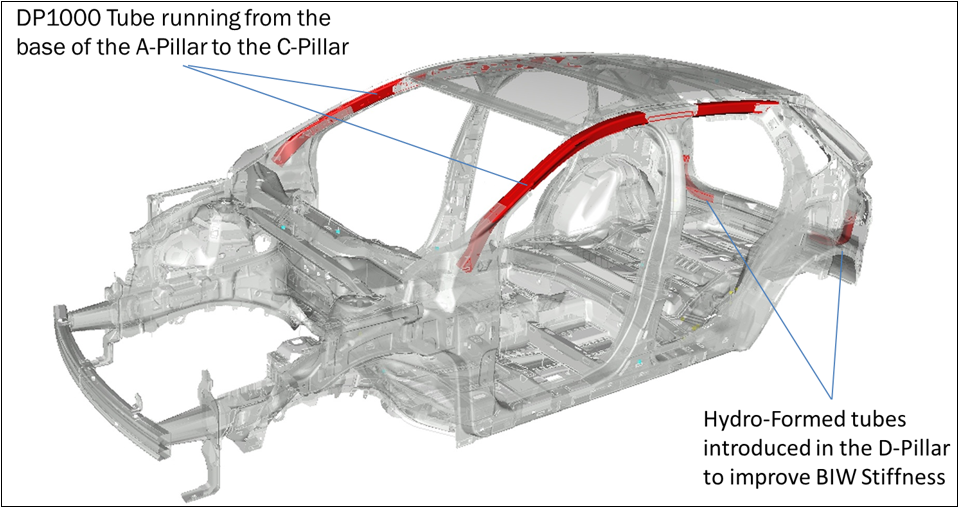 DP1000 Tube running from the base of the A-Pillar to the C-Pillar

Hydro-Formed tubes introduced in the D-Pillar to improve BIW Stiffness