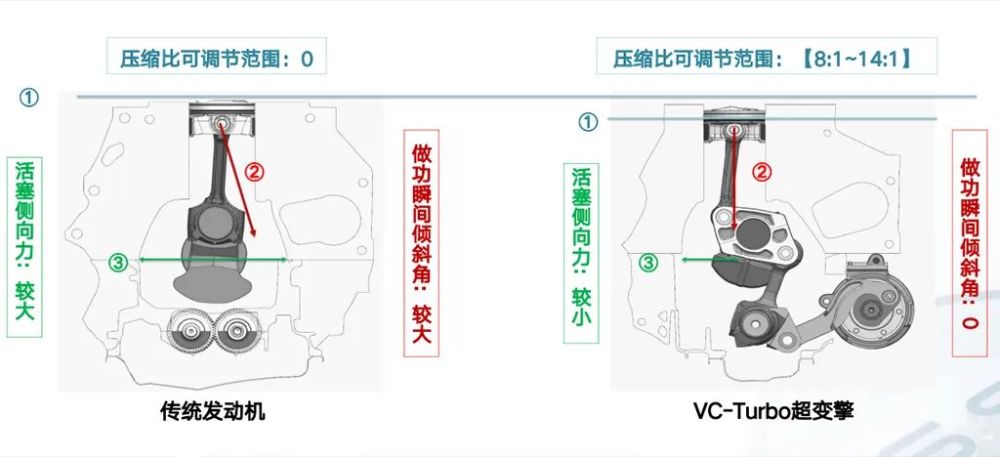 压缩比可调节范围：0

①

活塞侧向力：较大

②

③

做功瞬间倾斜角：较大

传统发动机

压缩比可调节范围：【8:1~14:1】

①

活塞侧向力：较小

②

③

做功瞬间倾斜角：0

VC-Turbo超变擎