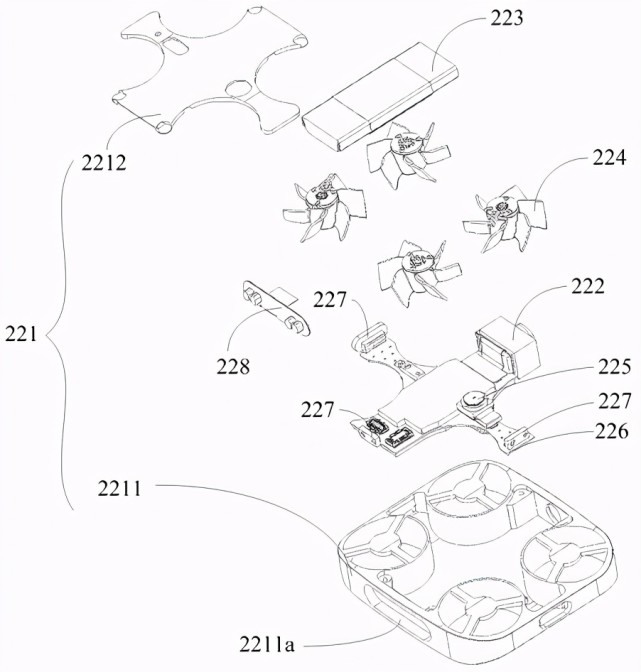 223
2212
224
221
227
222
228
225
227
227
226
2211
2211a