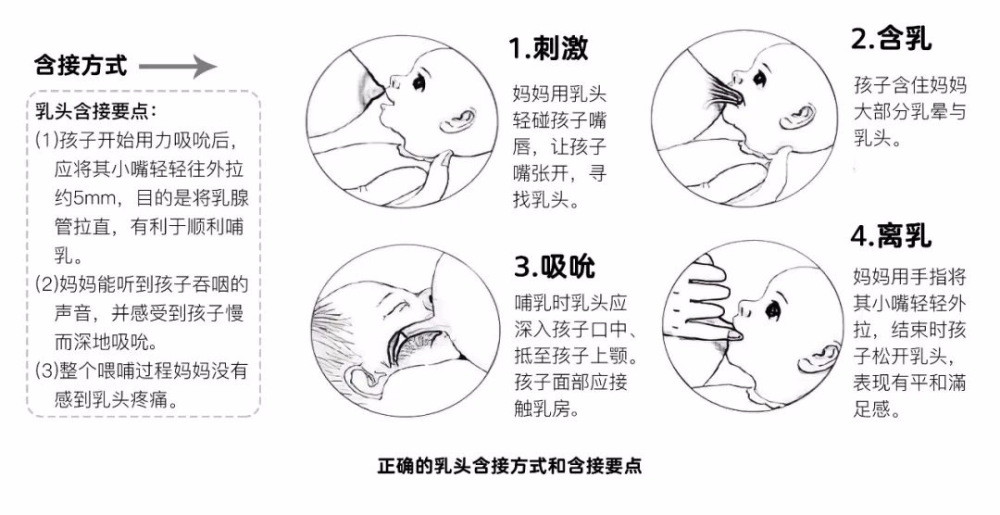 含接方式

乳头含接要点：
(1)孩子开始用力吸吮后，应将其小嘴轻轻往外拉约5mm，目的是将乳腺管拉直，有利于顺利哺乳。
(2)妈妈能听到孩子吞咽的声音，并感受到孩子慢而深地吸吮。
(3)整个喂哺过程妈妈没有感到乳头疼痛。

1.刺激
妈妈用乳头轻碰孩子嘴唇，让孩子嘴张开，寻找乳头。

2.含乳
孩子含住妈妈大部分乳晕与乳头。

3.吸吮
哺乳时乳头应深入孩子口中、抵至孩子上颚。孩子面部应接触乳房。

4.离乳
妈妈用手指将其小嘴轻轻外拉，结束时孩子松开乳头，表现有平和满足感。

正确的乳头含接方式和含接要点