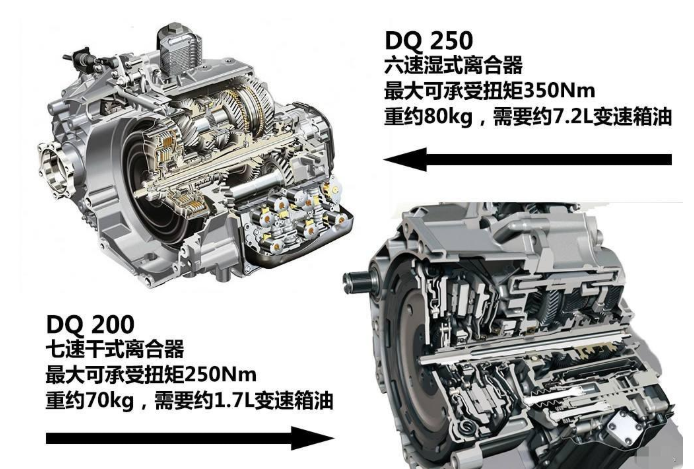 DQ 250
六速湿式离合器
最大可承受扭矩350Nm
重约80kg，需要约7.2L变速箱油

DQ 200
七速干式离合器
最大可承受扭矩250Nm
重约70kg，需要约1.7L变速箱油