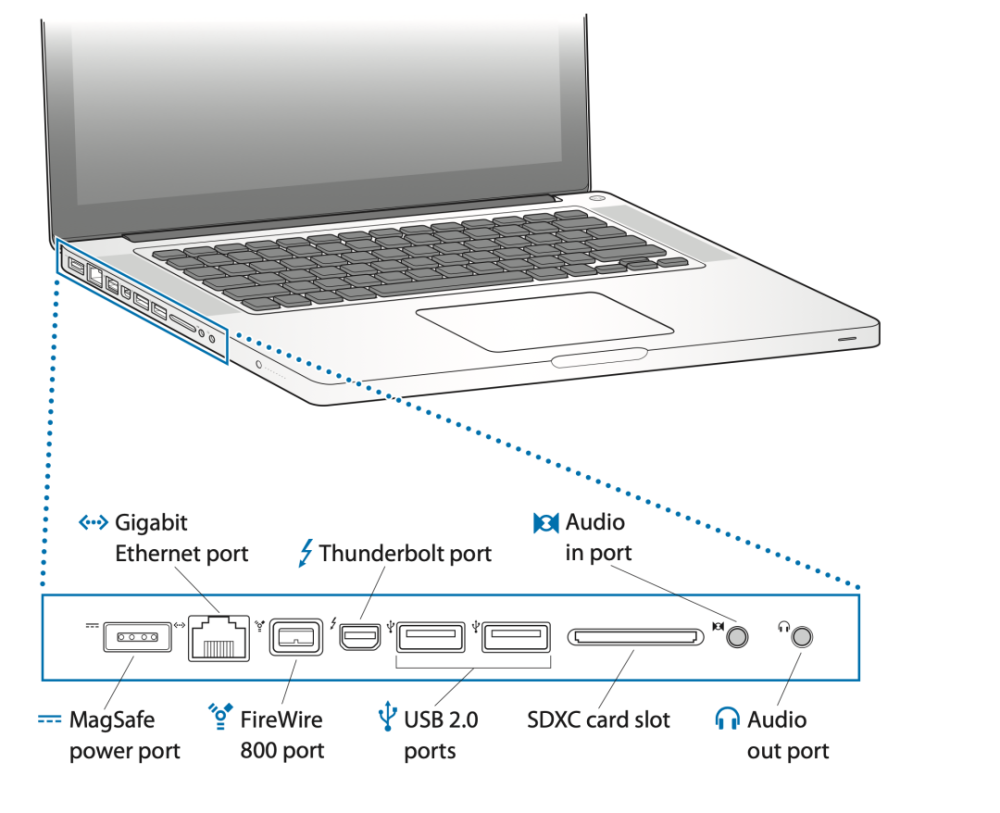 Gigabit Ethernet port

Thunderbolt port

Audio in port

MagSafe power port

FireWire 800 port

USB 2.0 ports

SDXC card slot

Audio out port