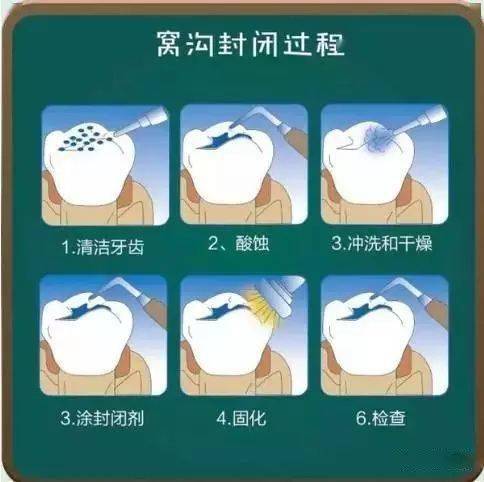 窝沟封闭过程

1.清洁牙齿

2、酸蚀

3.冲洗和干燥

3.涂封闭剂

4.固化

6.检查