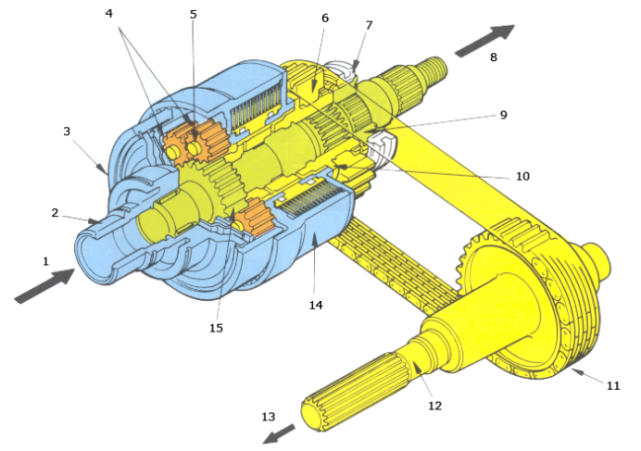 4
5
6
7
8
3
9
10
2
1
14
15
11
12
13