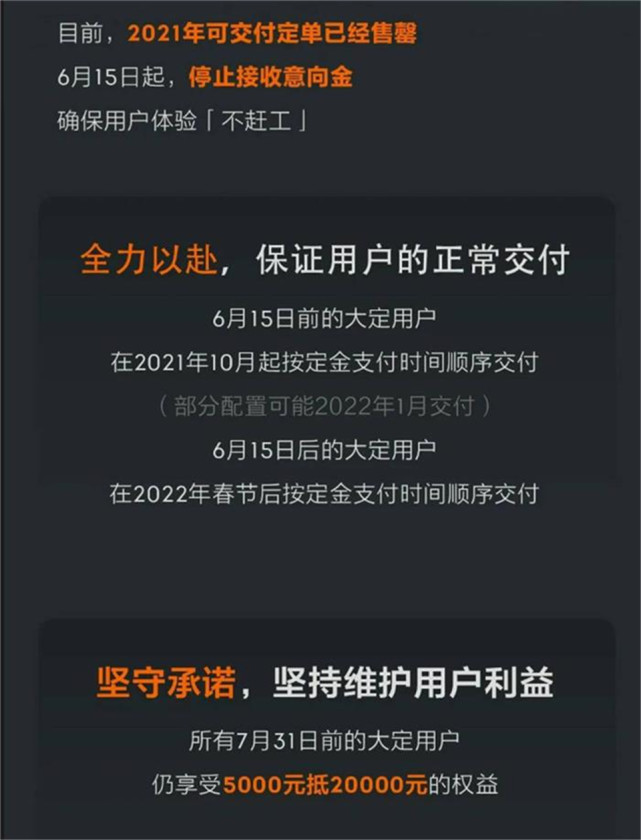 目前，2021年可交付定单已经售罄
6月15日起，停止接收意向金
确保用户体验「不赶工」

全力以赴，保证用户的正常交付

6月15日前的大定用户
在2021年10月起按定金支付时间顺序交付
（部分配置可能2022年1月交付）
6月15日后的大定用户
在2022年春节后按定金支付时间顺序交付

坚守承诺，坚持维护用户利益

所有7月31日前的大定用户
仍享受5000元抵20000元的权益