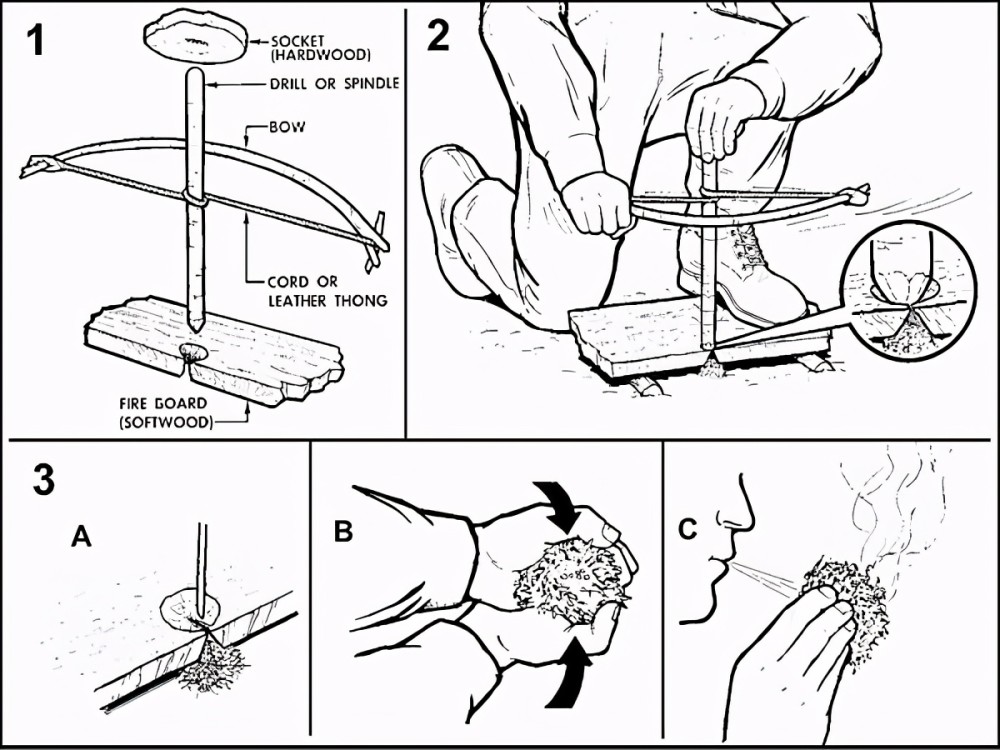 1

SOCKET (HARDWOOD)

DRILL OR SPINDLE

BOW

CORD OR LEATHER THONG

FIRE BOARD (SOFTWOOD)

2

3

A

B

C