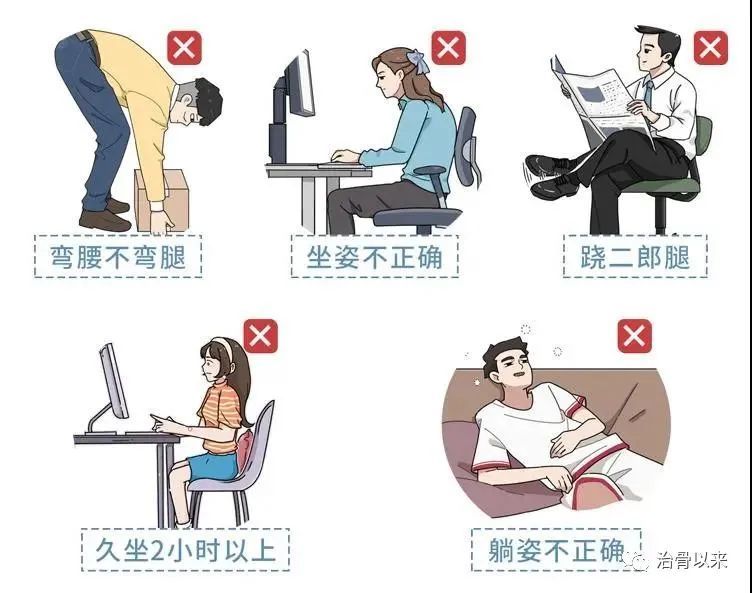 弯腰不弯腿

坐姿不正确

跷二郎腿

久坐2小时以上

躺姿不正确

治骨以来