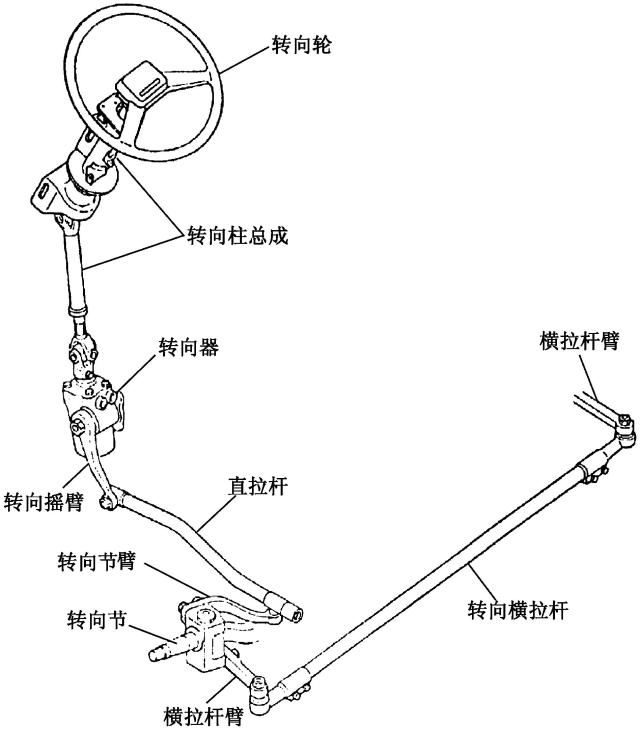 转向轮

转向柱总成

转向器

横拉杆臂

转向摇臂

直拉杆

转向节臂

转向节

转向横拉杆

横拉杆臂